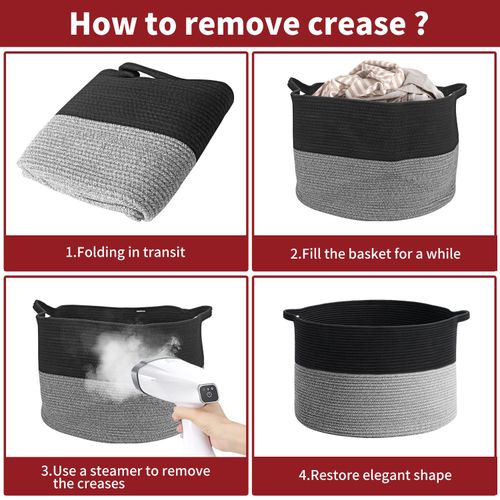 How to remove crease ?

1.Folding in transit

2.Fill the basket for a while

3.Use a steamer to remove the creases

4.Restore elegant shape