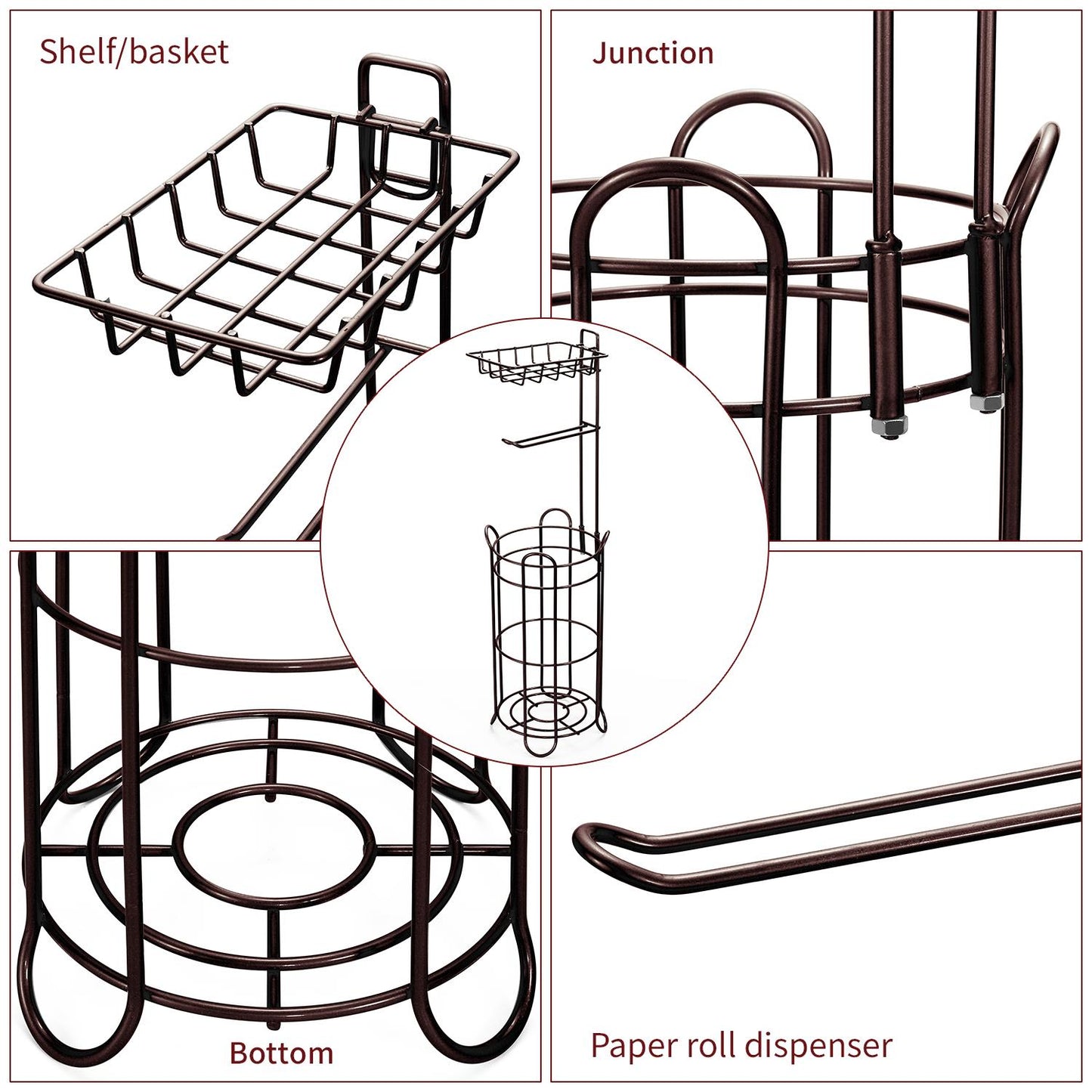 Shelf/basket

Junction

Bottom

Paper roll dispenser